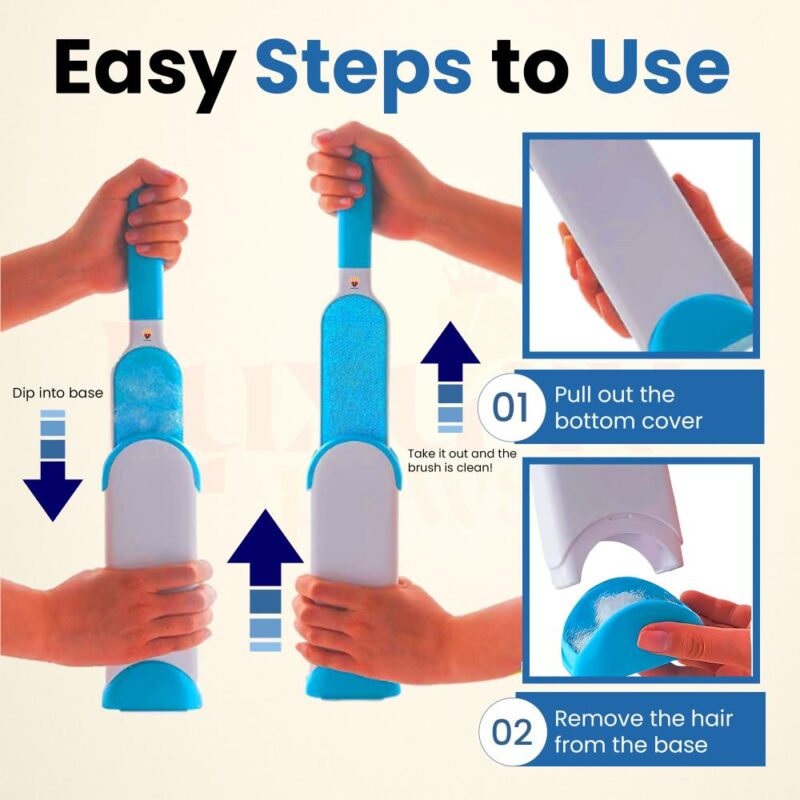 Easy Steps to Use

Dip into base

Take it out and the brush is clean!

01 Pull out the bottom cover

02 Remove the hair from the base